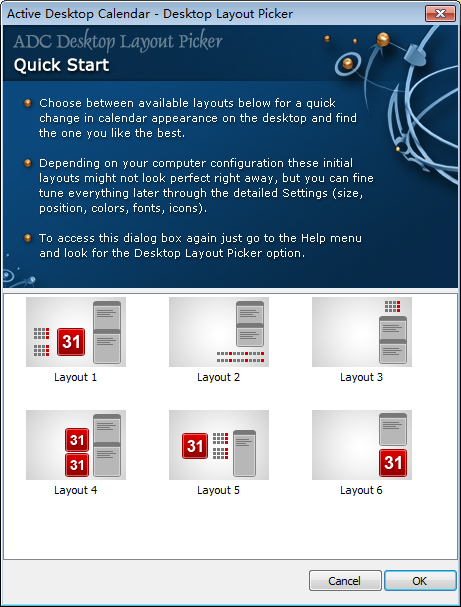 Active Desktop Calendar - Desktop Layout Picker

ADC Desktop Layout Picker
Quick Start

Choose between available layouts below for a quick change in calendar appearance on the desktop and find the one you like the best.

Depending on your computer configuration these initial layouts might not look perfect right away, but you can fine tune everything later through the detailed Settings (size, position, colors, fonts, icons).

To access this dialog box again just go to the Help menu and look for the Desktop Layout Picker option.

31
Layout 1

Layout 2

Layout 3

31
31
Layout 4

31
Layout 5

31
Layout 6

Cancel
OK